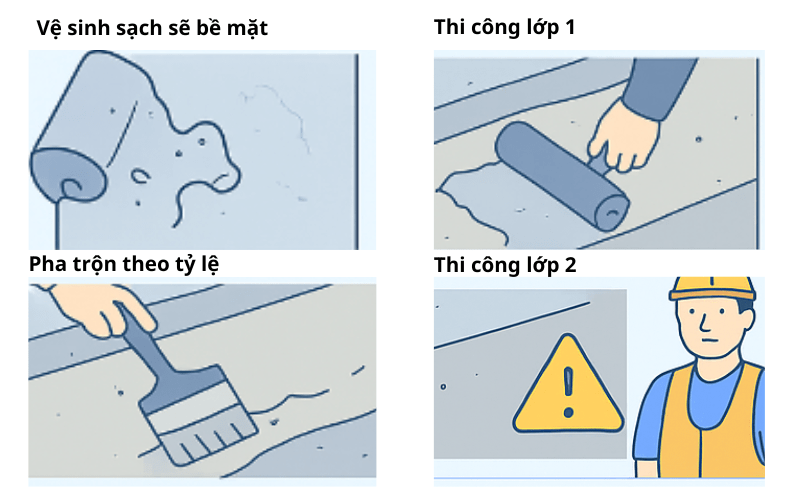 Vệ sinh sạch sẽ bề mặt

Thi công lớp 1

Pha trộn theo tỷ lệ

Thi công lớp 2