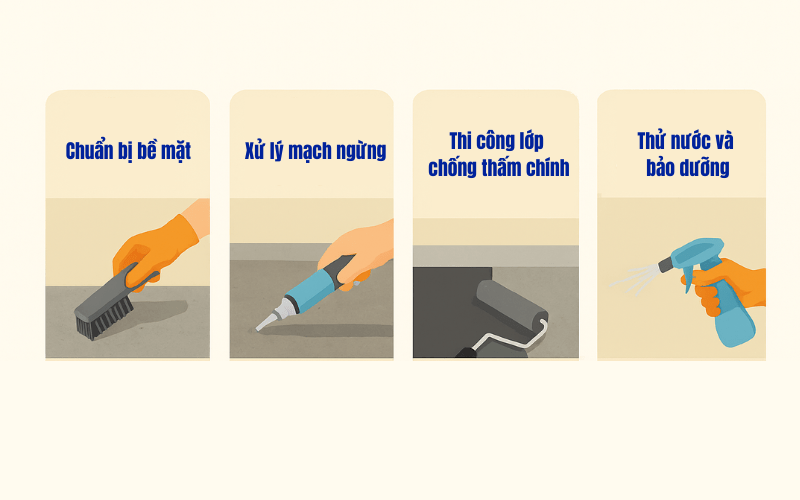 Chuẩn bị bề mặt

Xử lý mạch ngừng

Thi công lớp chống thấm chính

Thử nước và bảo dưỡng