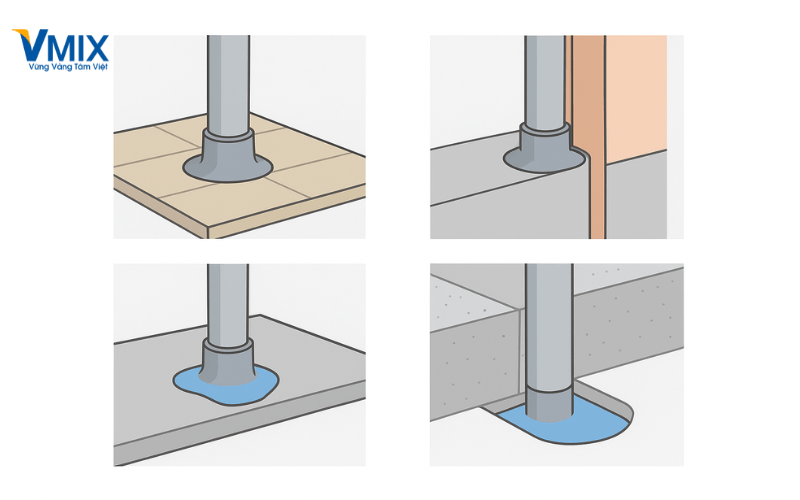 VMIX
Vững Vàng Tầm Việt