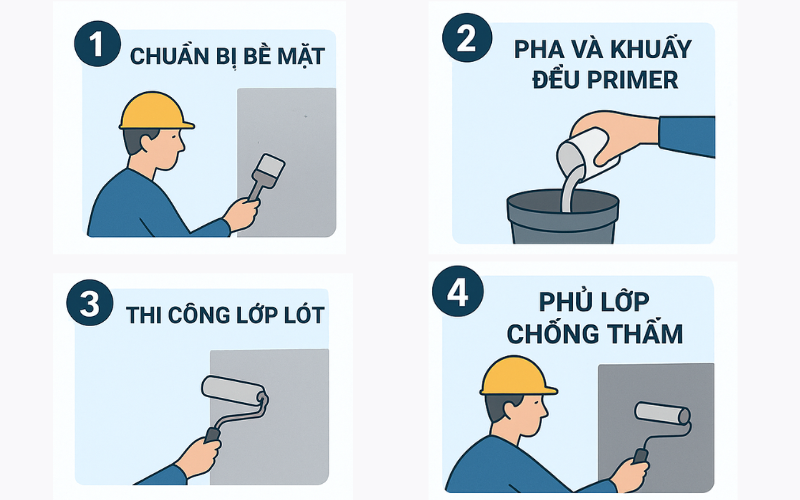 1 CHUẨN BỊ BỀ MẶT

2 PHA VÀ KHUẤY ĐỀU PRIMER

3 THI CÔNG LỚP LÓT

4 PHỦ LỚP CHỐNG THẤM